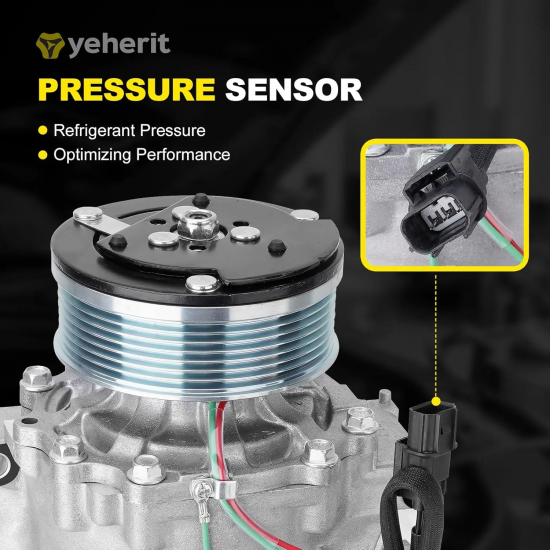 yeherit

PRESSURE SENSOR

Refrigerant Pressure
Optimizing Performance